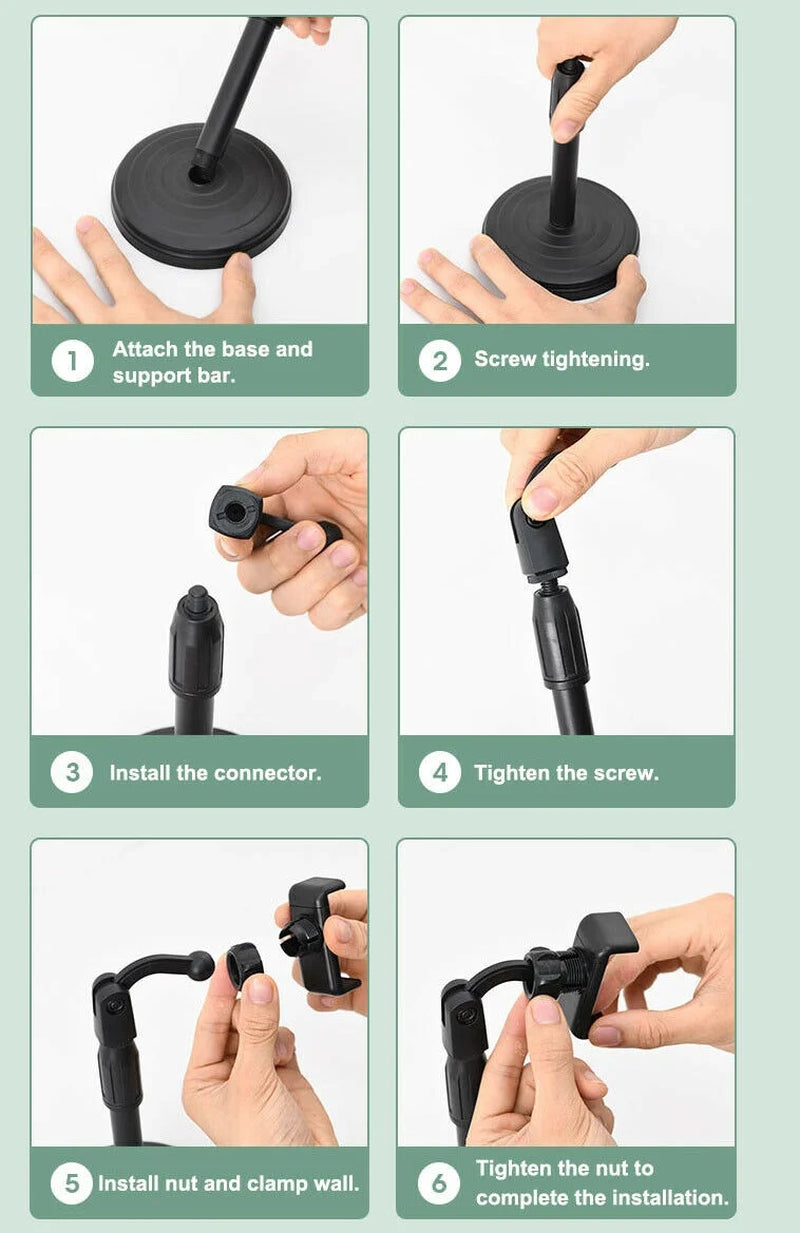 1 Attach the base and support bar.

2 Screw tightening.

3 Install the connector.

4 Tighten the screw.

5 Install nut and clamp wall.

6 Tighten the nut to complete the installation.