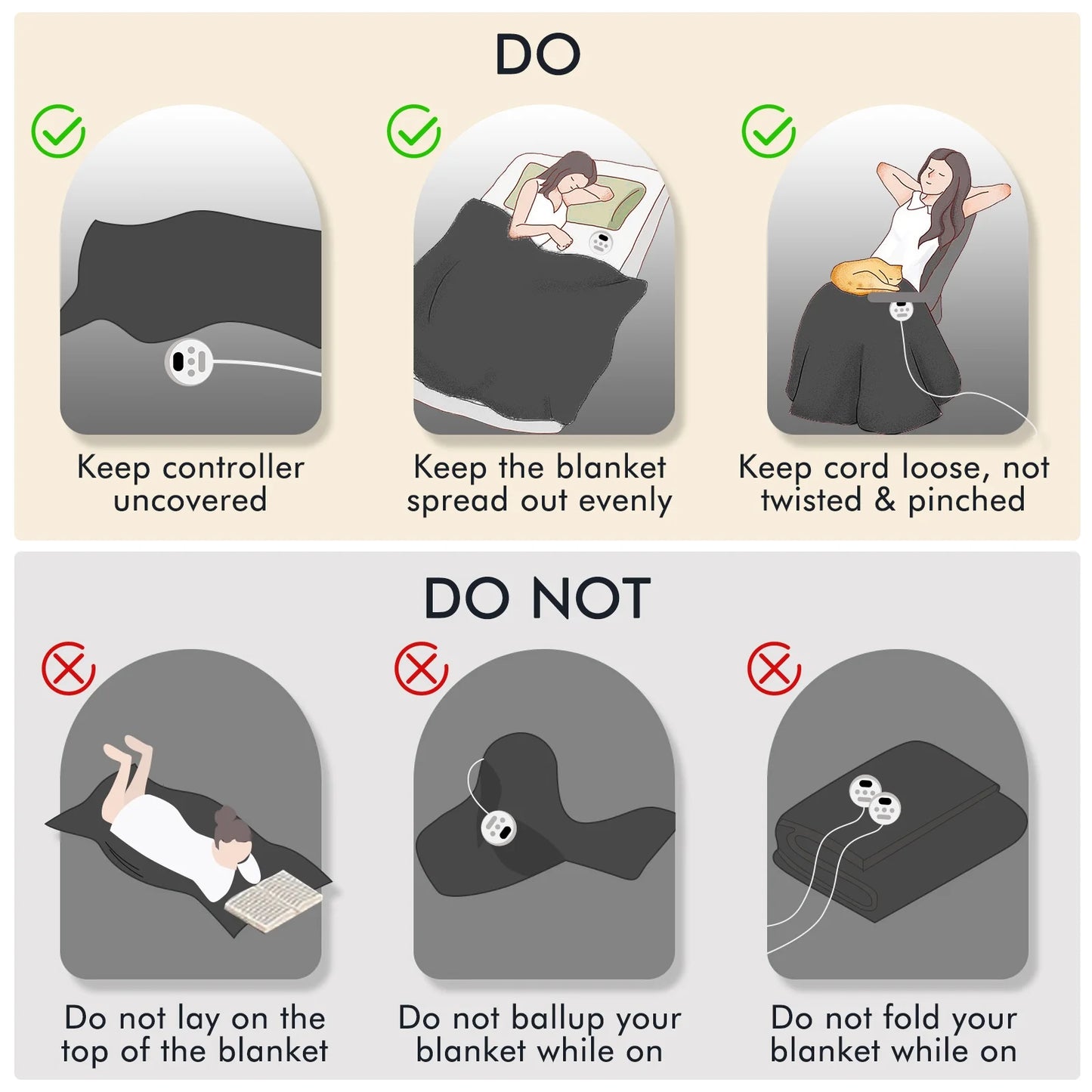 DO

Keep controller uncovered

Keep the blanket spread out evenly

Keep cord loose, not twisted & pinched

DO NOT

Do not lay on the top of the blanket

Do not ballup your blanket while on

Do not fold your blanket while on